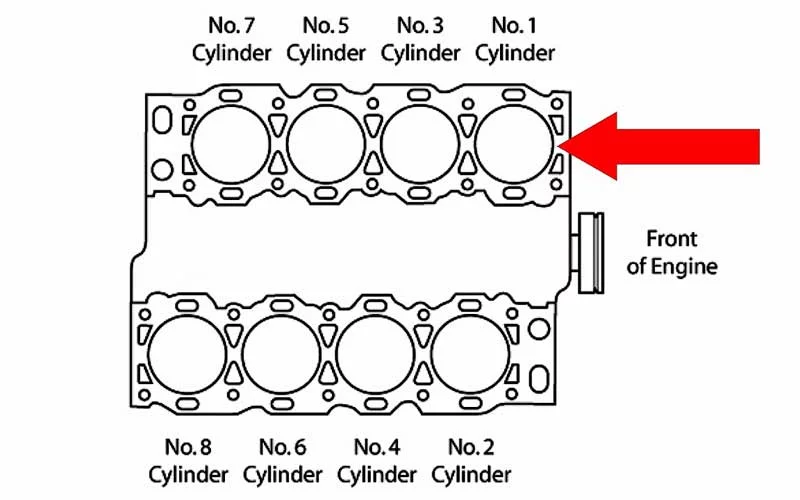 No. 7 Cylinder

No. 5 Cylinder

No. 3 Cylinder

No. 1 Cylinder

Front of Engine

No. 8 Cylinder

No. 6 Cylinder

No. 4 Cylinder

No. 2 Cylinder